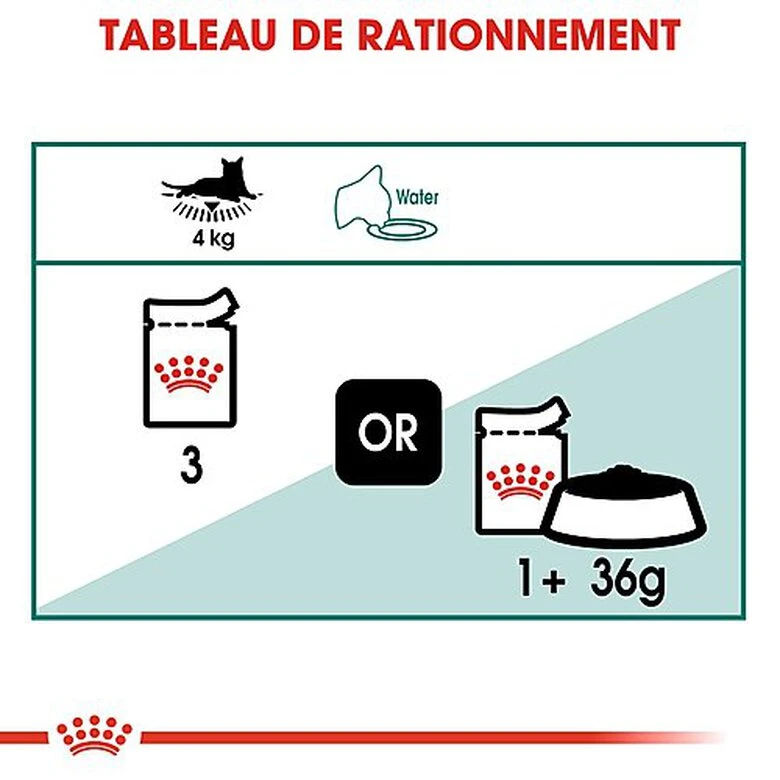 TABLEAU DE RATIONNEMENT

4 kg

Water

3

OR

1+ 36g