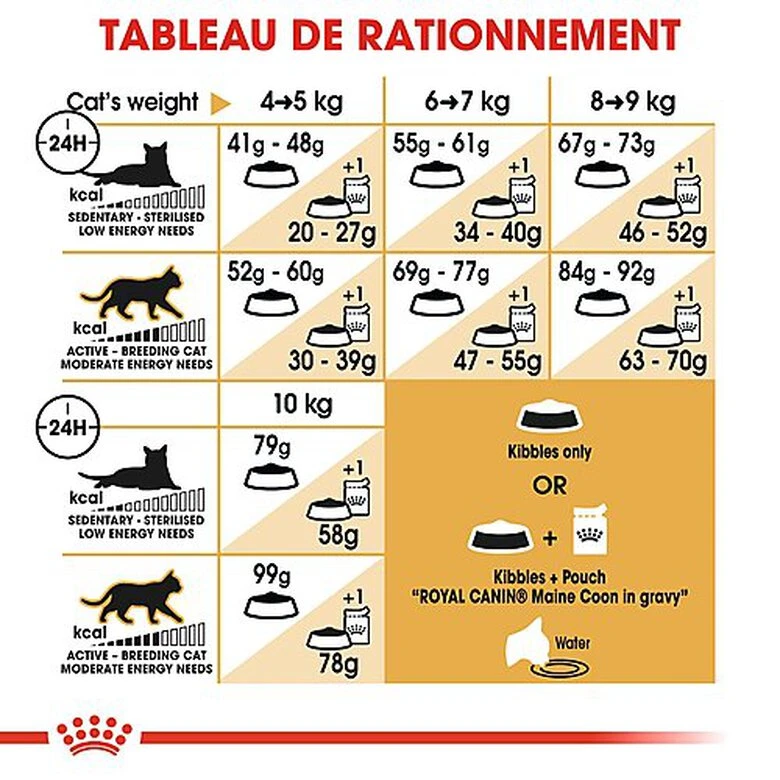 TABLEAU DE RATIONNEMENT

| Cat's weight | 4→5 kg | 6→7 kg | 8→9 kg |
|---|---|---|---|
| 24H kcal SEDENTARY - STERILISED LOW ENERGY NEEDS | 41g - 48g +1 20 - 27g | 55g - 61g +1 34 - 40g | 67g - 73g +1 46 - 52g |
| kcal ACTIVE - BREEDING CAT MODERATE ENERGY NEEDS | 52g - 60g +1 30 - 39g | 69g - 77g +1 47 - 55g | 84g - 92g +1 63 - 70g |

| | 10 kg |
|---|---|
| 24H kcal SEDENTARY - STERILISED LOW ENERGY NEEDS | 79g +1 58g |
| kcal ACTIVE - BREEDING CAT MODERATE ENERGY NEEDS | 99g +1 78g |

Kibbles only

OR

+

Kibbles + Pouch "ROYAL CANIN® Maine Coon in gravy"

Water