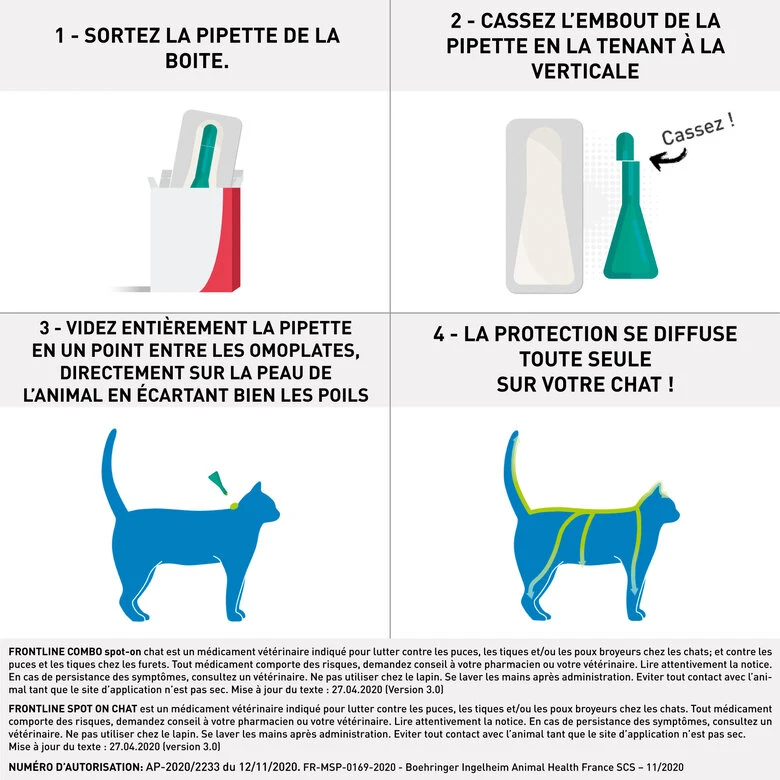 1 - SORTEZ LA PIPETTE DE LA BOITE.

2 - CASSEZ L'EMBOUT DE LA PIPETTE EN LA TENANT À LA VERTICALE

Cassez !

3 - VIDEZ ENTIÈREMENT LA PIPETTE EN UN POINT ENTRE LES OMOPLATES, DIRECTEMENT SUR LA PEAU DE L'ANIMAL EN ÉCARTANT BIEN LES POILS

4 - LA PROTECTION SE DIFFUSE TOUTE SEULE SUR VOTRE CHAT !

FRONTLINE COMBO spot-on chat est un médicament vétérinaire indiqué pour lutter contre les puces, les tiques et/ou les poux broyeurs chez les chats; et contre les puces et les tiques chez les furets. Tout médicament comporte des risques, demandez conseil à votre pharmacien ou votre vétérinaire. Lire attentivement la notice. En cas de persistance des symptômes, consultez un vétérinaire. Ne pas utiliser chez le lapin. Se laver les mains après administration. Eviter tout contact avec l'animal tant que le site d'application n'est pas sec. Mise à jour du texte : 27.04.2020 (Version 3.0)

FRONTLINE SPOT ON CHAT est un médicament vétérinaire indiqué pour lutter contre les puces, les tiques et/ou les poux broyeurs chez les chats. Tout médicament comporte des risques, demandez conseil à votre pharmacien ou votre vétérinaire. Lire attentivement la notice. En cas de persistance des symptômes, consultez un vétérinaire. Ne pas utiliser chez le lapin. Se laver les mains après administration. Eviter tout contact avec l'animal tant que le site d'application n'est pas sec. Mise à jour du texte : 27.04.2020 (version 3.0)

NUMÉRO D'AUTORISATION: AP-2020/2233 du 12/11/2020. FR-MSP-0169-2020 - Boehringer Ingelheim Animal Health France SCS – 11/2020