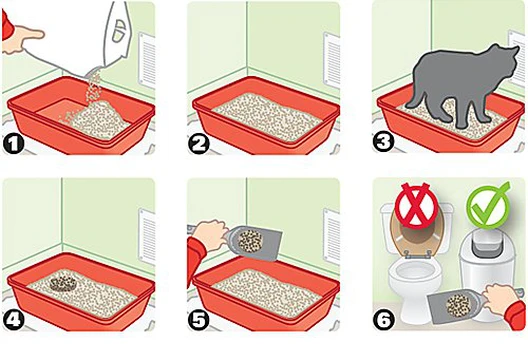 1
2
3
4
5
6